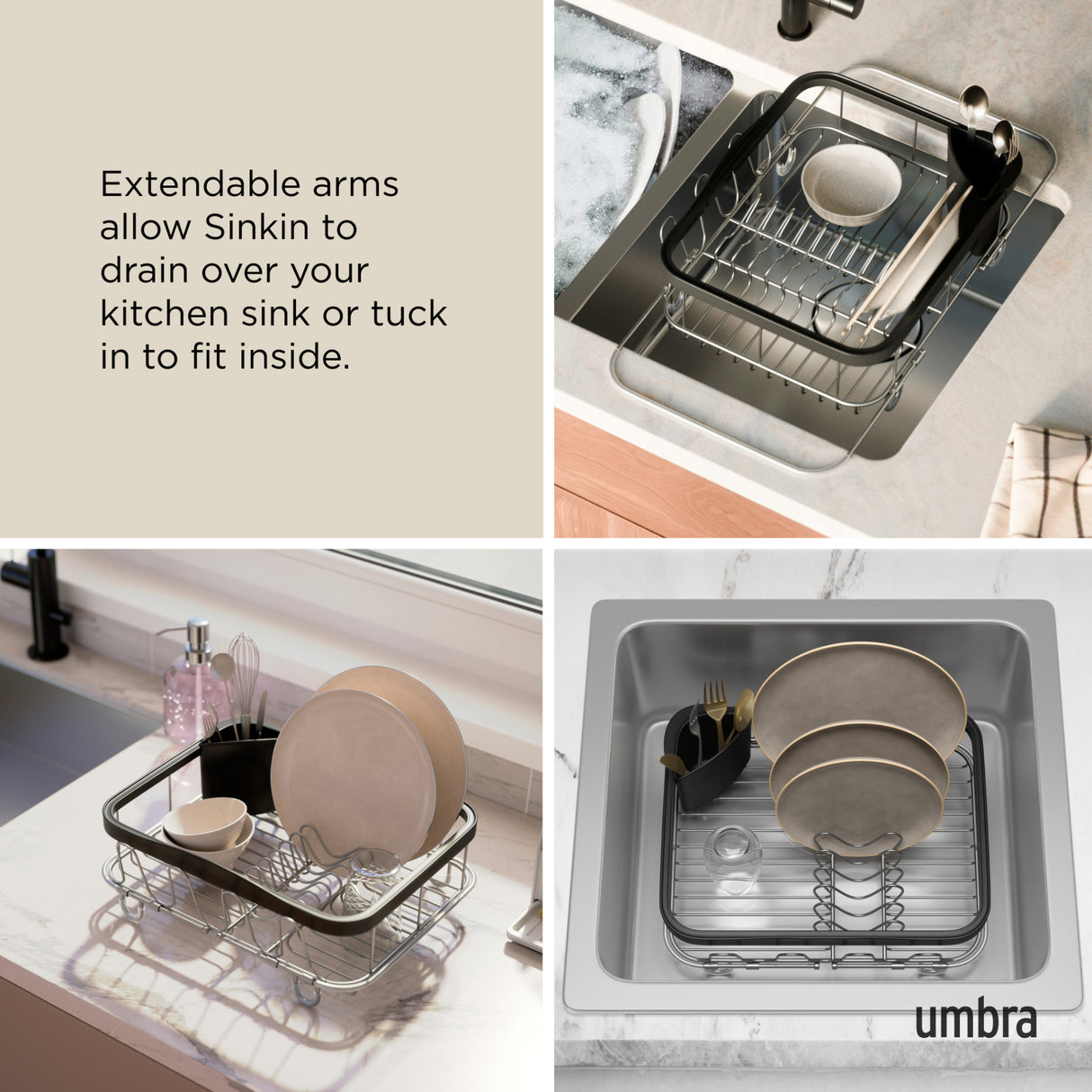 Extendable arms allow Sinkin to drain over your kitchen sink or tuck in to fit inside.

umbra