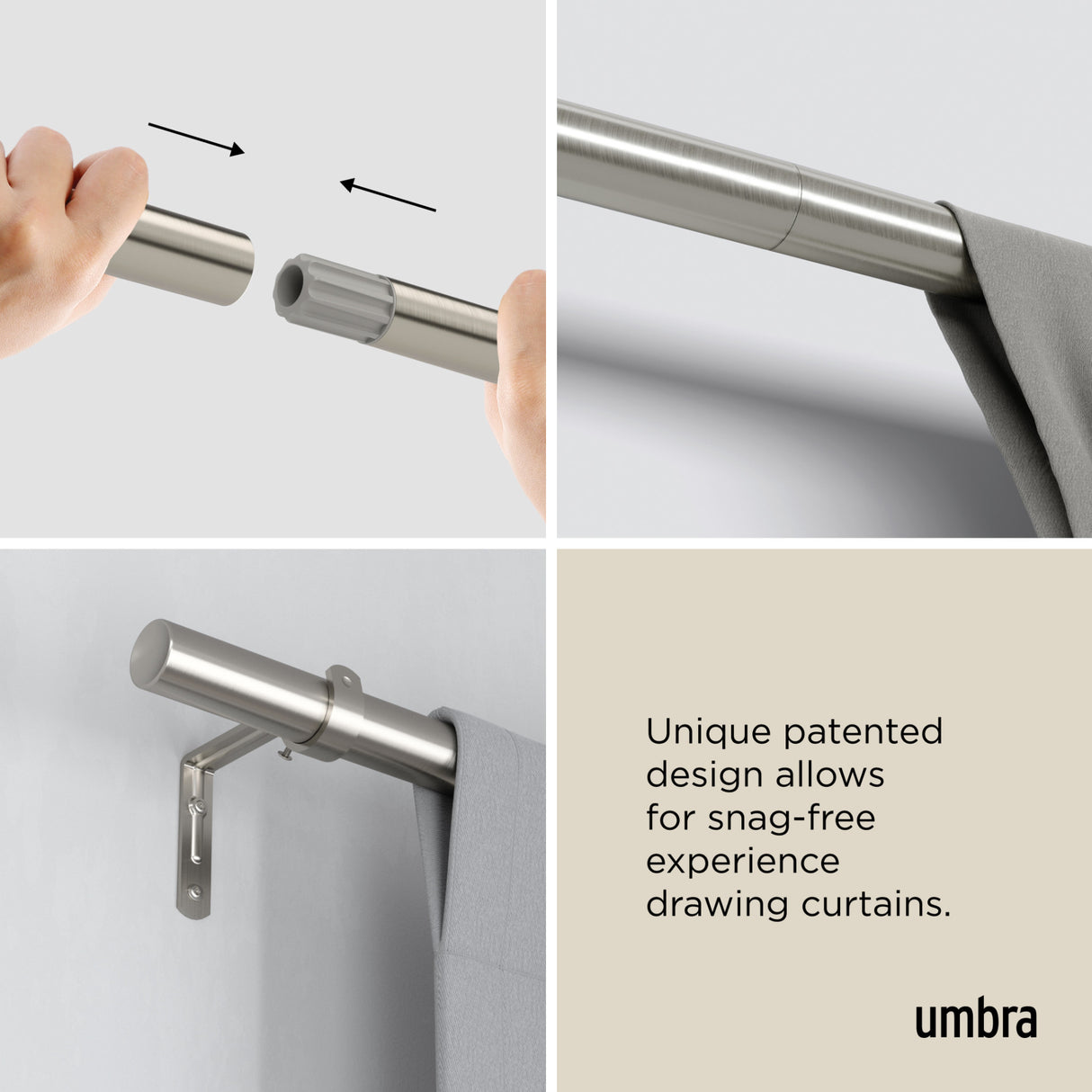 Unique patented design allows for snag-free experience drawing curtains.

umbra